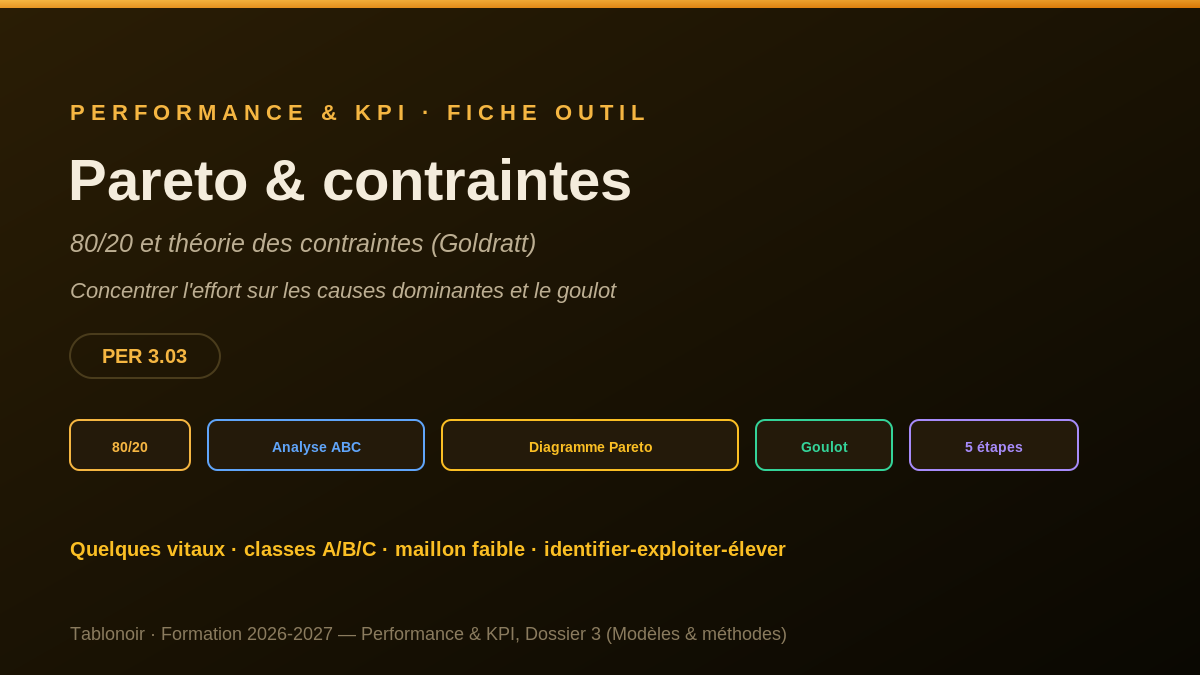 PERFORMANCE & KPI · FICHE OUTIL

Pareto & contraintes

80/20 et théorie des contraintes (Goldratt)

Concentrer l'effort sur les causes dominantes et le goulot

PER 3.03

80/20

Analyse ABC

Diagramme Pareto

Goulot

5 étapes

Quelques vitaux · classes A/B/C · maillon faible · identifier-exploiter-élever

Tablonoir · Formation 2026-2027 — Performance & KPI, Dossier 3 (Modèles & méthodes)