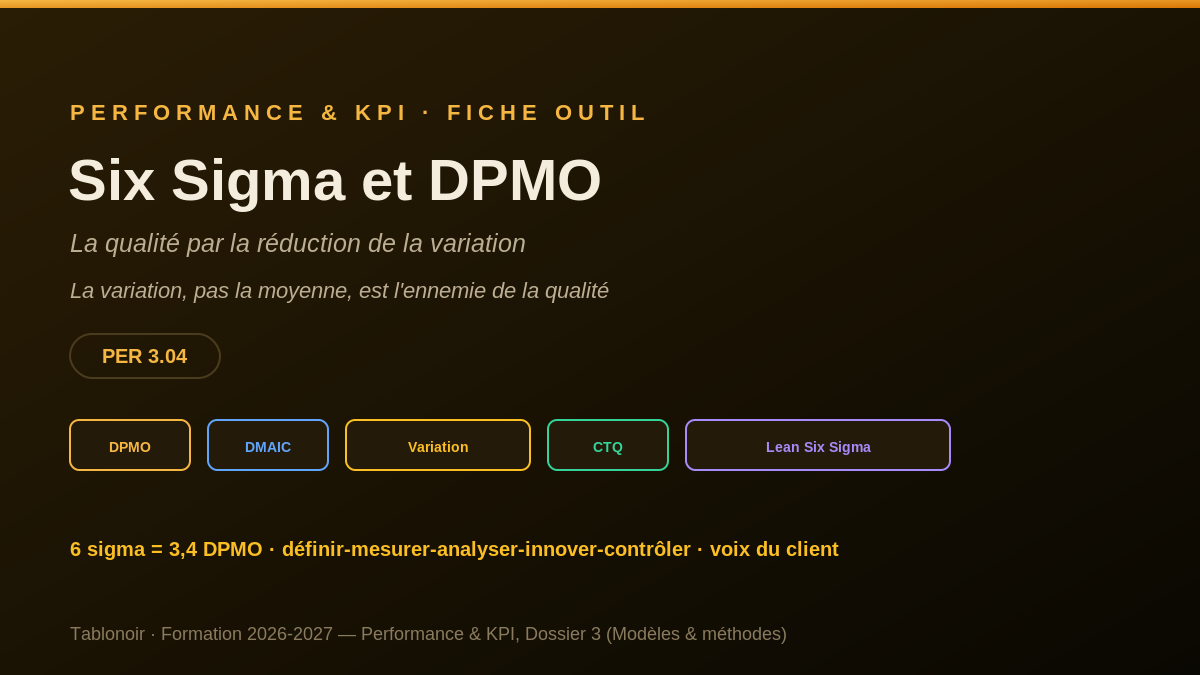 PERFORMANCE & KPI · FICHE OUTIL

Six Sigma et DPMO

La qualité par la réduction de la variation

La variation, pas la moyenne, est l'ennemie de la qualité

PER 3.04

DPMO

DMAIC

Variation

CTQ

Lean Six Sigma

6 sigma = 3,4 DPMO · définir-mesurer-analyser-innover-contrôler · voix du client

Tablonoir · Formation 2026-2027 — Performance & KPI, Dossier 3 (Modèles & méthodes)