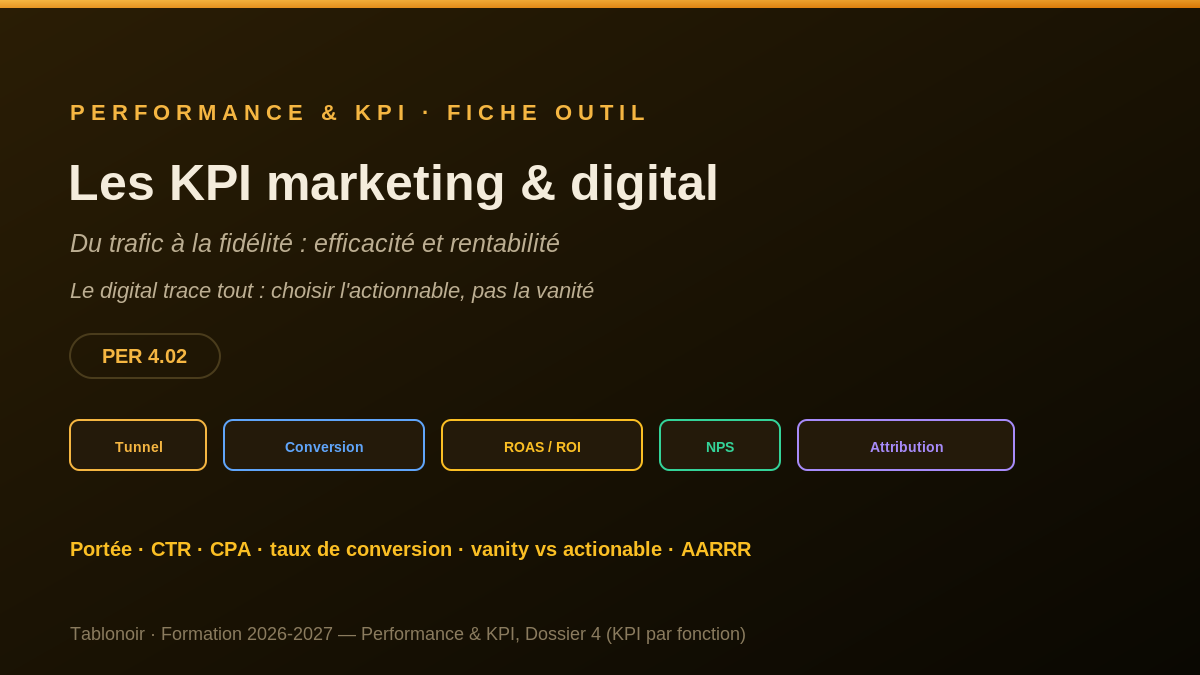 PERFORMANCE & KPI · FICHE OUTIL

Les KPI marketing & digital

Du trafic à la fidélité : efficacité et rentabilité

Le digital trace tout : choisir l'actionnable, pas la vanité

PER 4.02

Tunnel

Conversion

ROAS / ROI

NPS

Attribution

Portée · CTR · CPA · taux de conversion · vanity vs actionable · AARRR

Tablonoir · Formation 2026-2027 — Performance & KPI, Dossier 4 (KPI par fonction)